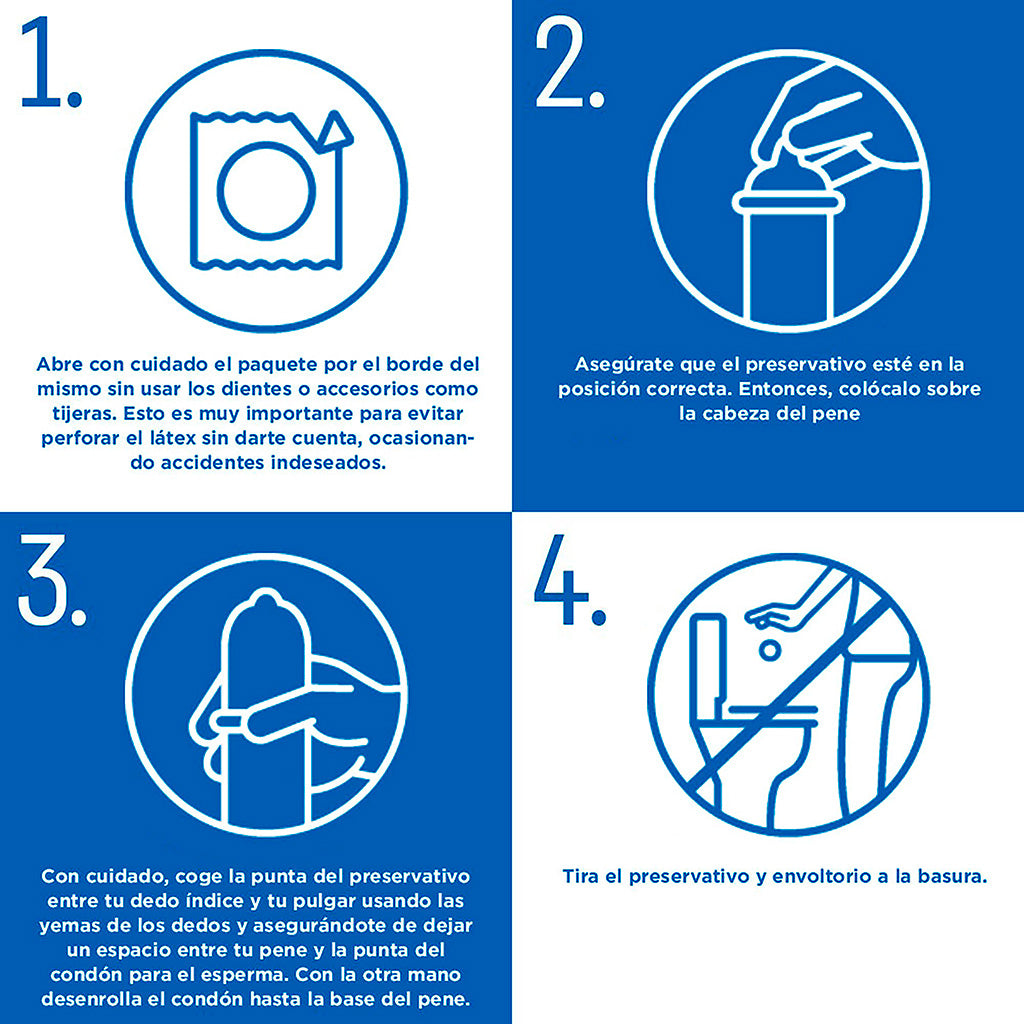 1.

Abre con cuidado el paquete por el borde del mismo sin usar los dientes o accesorios como tijeras. Esto es muy importante para evitar perforar el látex sin darte cuenta, ocasionando accidentes indeseados.

2.

Asegúrate que el preservativo esté en la posición correcta. Entonces, colócalo sobre la cabeza del pene

3.

Con cuidado, coge la punta del preservativo entre tu dedo índice y tu pulgar usando las yemas de los dedos y asegurándote de dejar un espacio entre tu pene y la punta del condón para el esperma. Con la otra mano desenrolla el condón hasta la base del pene.

4.

Tira el preservativo y envoltorio a la basura.