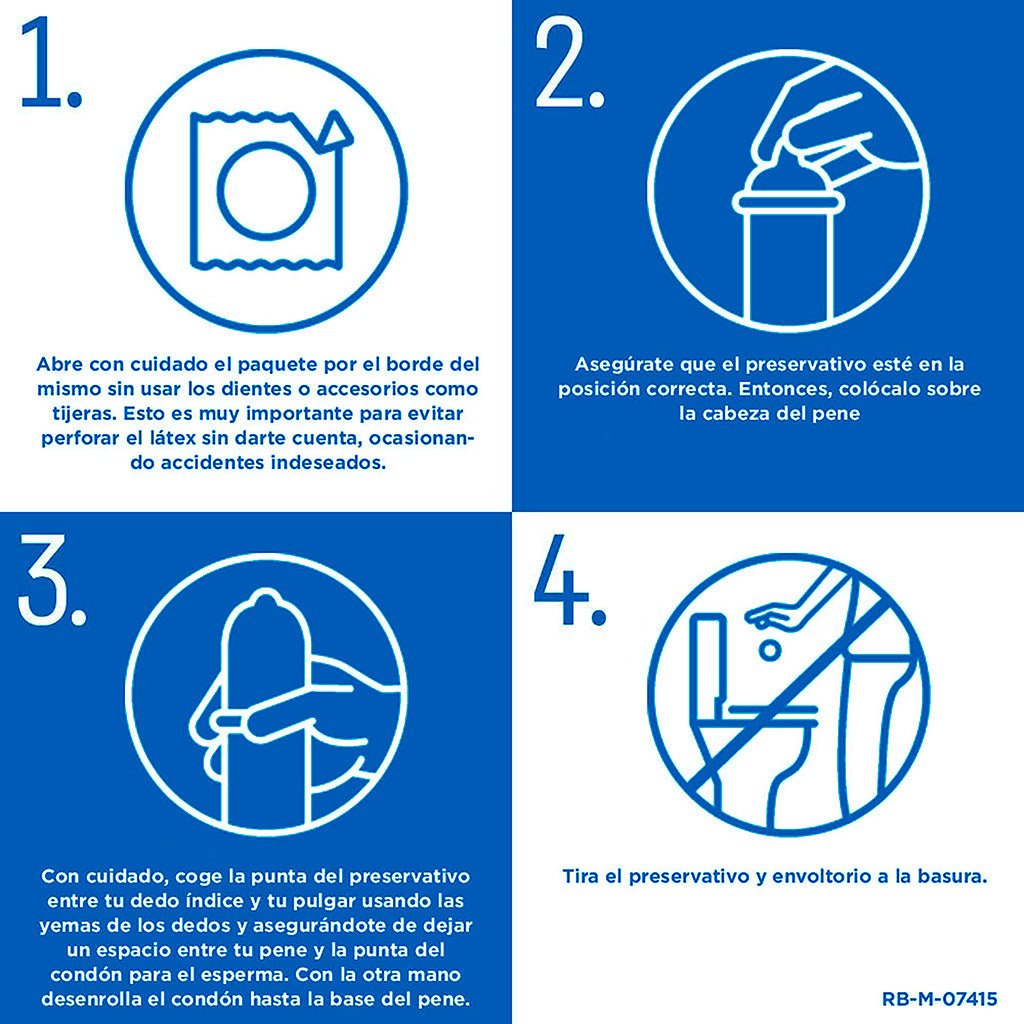 1.

Abre con cuidado el paquete por el borde del mismo sin usar los dientes o accesorios como tijeras. Esto es muy importante para evitar perforar el látex sin darte cuenta, ocasionando accidentes indeseados.

2.

Asegúrate que el preservativo esté en la posición correcta. Entonces, colócalo sobre la cabeza del pene

3.

Con cuidado, coge la punta del preservativo entre tu dedo índice y tu pulgar usando las yemas de los dedos y asegurándote de dejar un espacio entre tu pene y la punta del condón para el esperma. Con la otra mano desenrolla el condón hasta la base del pene.

4.

Tira el preservativo y envoltorio a la basura.

RB-M-07415