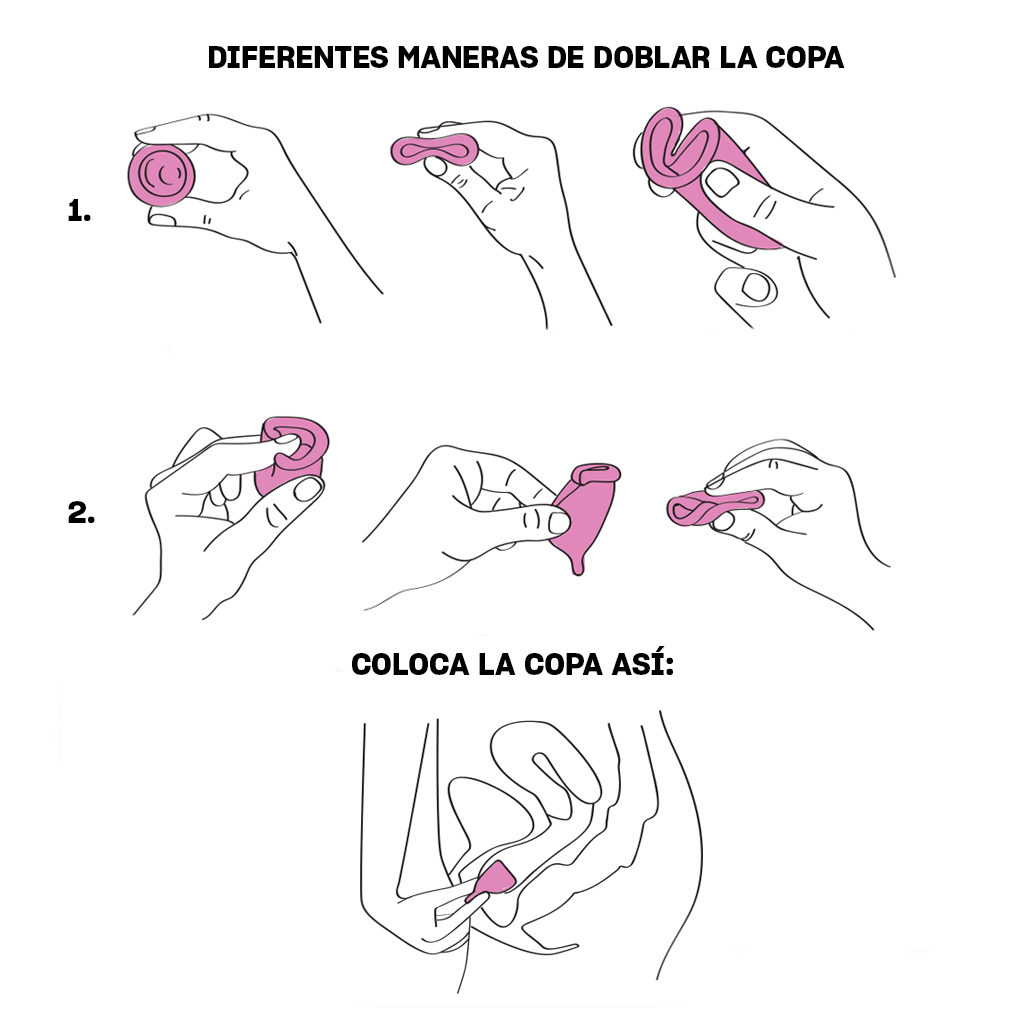 DIFERENTES MANERAS DE DOBLAR LA COPA

1.

2.

COLOCA LA COPA ASÍ: