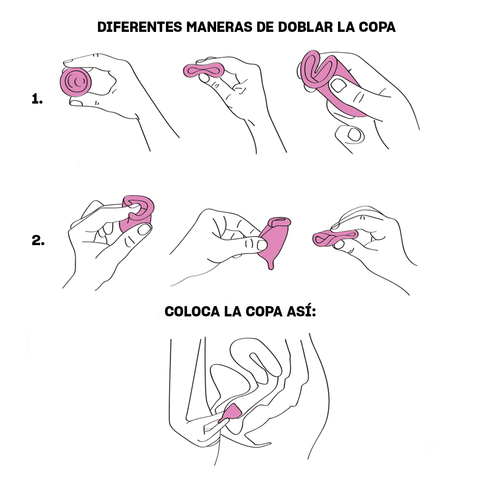 DIFERENTES MANERAS DE DOBLAR LA COPA

1.

2.

COLOCA LA COPA ASÍ: